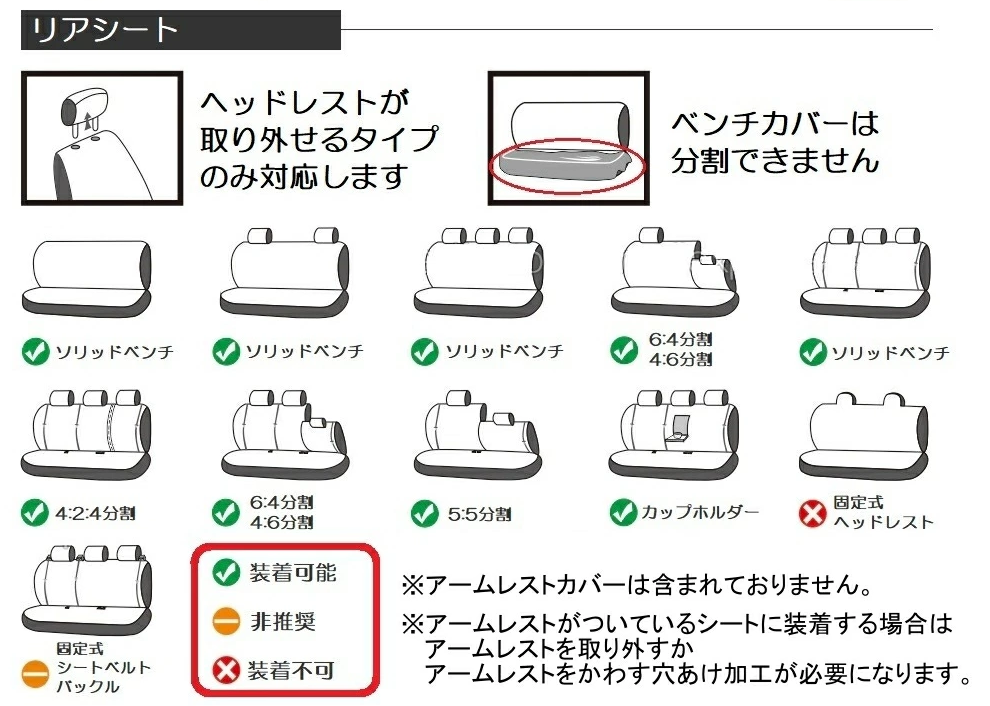 リアシート

ヘッドレストが取り外せるタイプのみ対応します

ベンチカバーは分割できません

ソリッドベンチ

ソリッドベンチ

ソリッドベンチ

6:4分割
4:6分割

ソリッドベンチ

4:2:4分割

6:4分割
4:6分割

5:5分割

カップホルダー

固定式
ヘッドレスト

固定式
シートベルト
バックル

装着可能

非推奨

装着不可

※アームレストカバーは含まれておりません。

※アームレストがついているシートに装着する場合は
アームレストを取り外すか
アームレストをかわす穴あけ加工が必要になります。