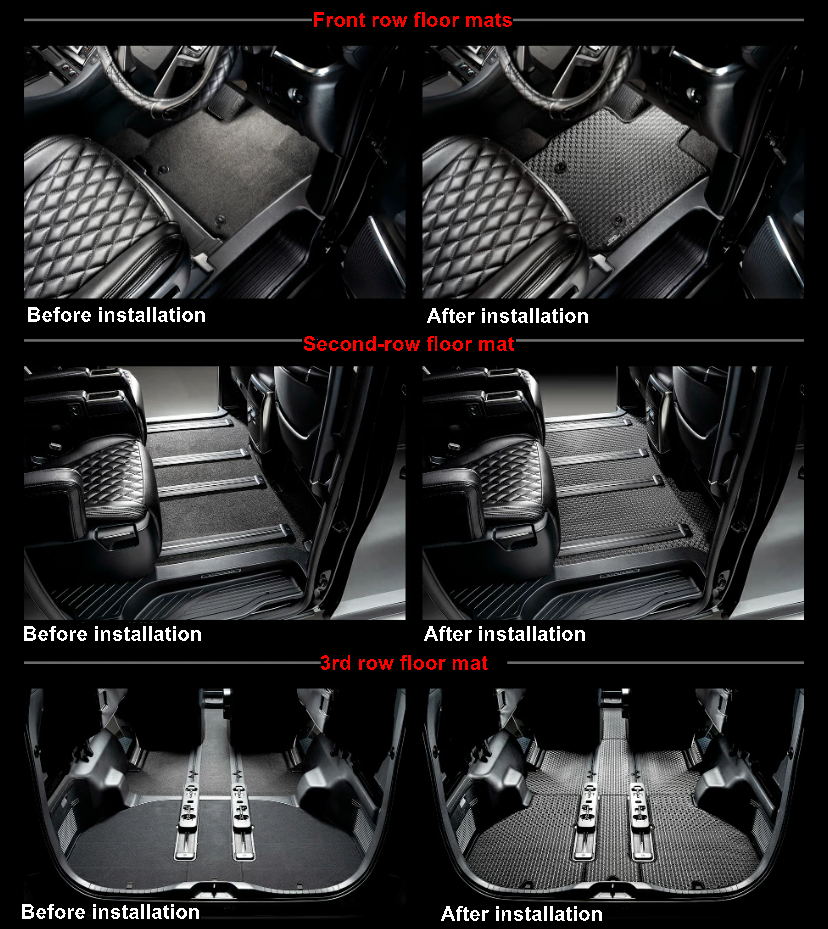 Front row floor mats

Before installation

After installation

Second-row floor mat

Before installation

After installation

3rd row floor mat

Before installation

After installation