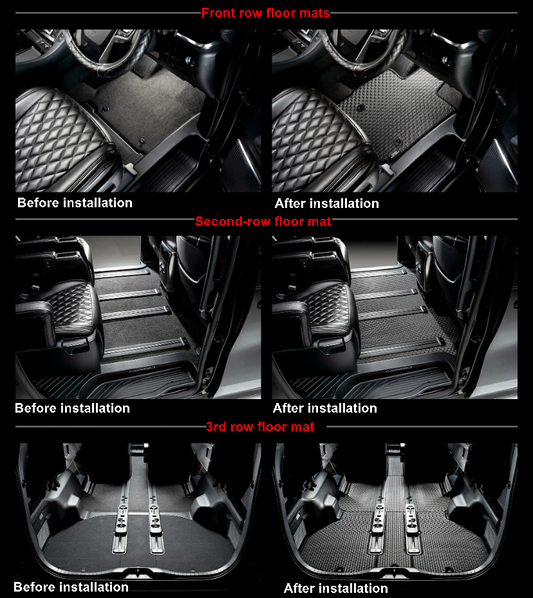 Front row floor mats

Before installation

After installation

Second-row floor mat

Before installation

After installation

3rd row floor mat

Before installation

After installation