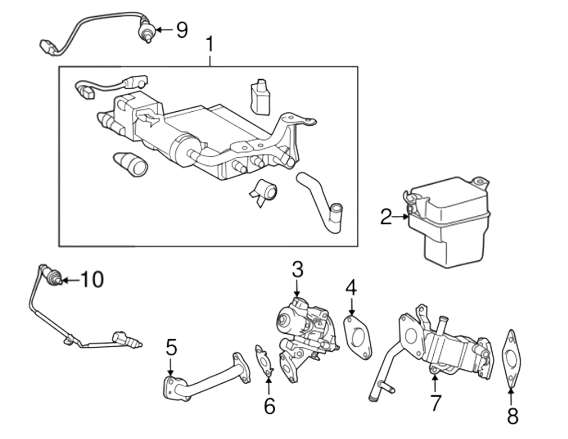 9
1
2
10
3
4
5
6
7
8