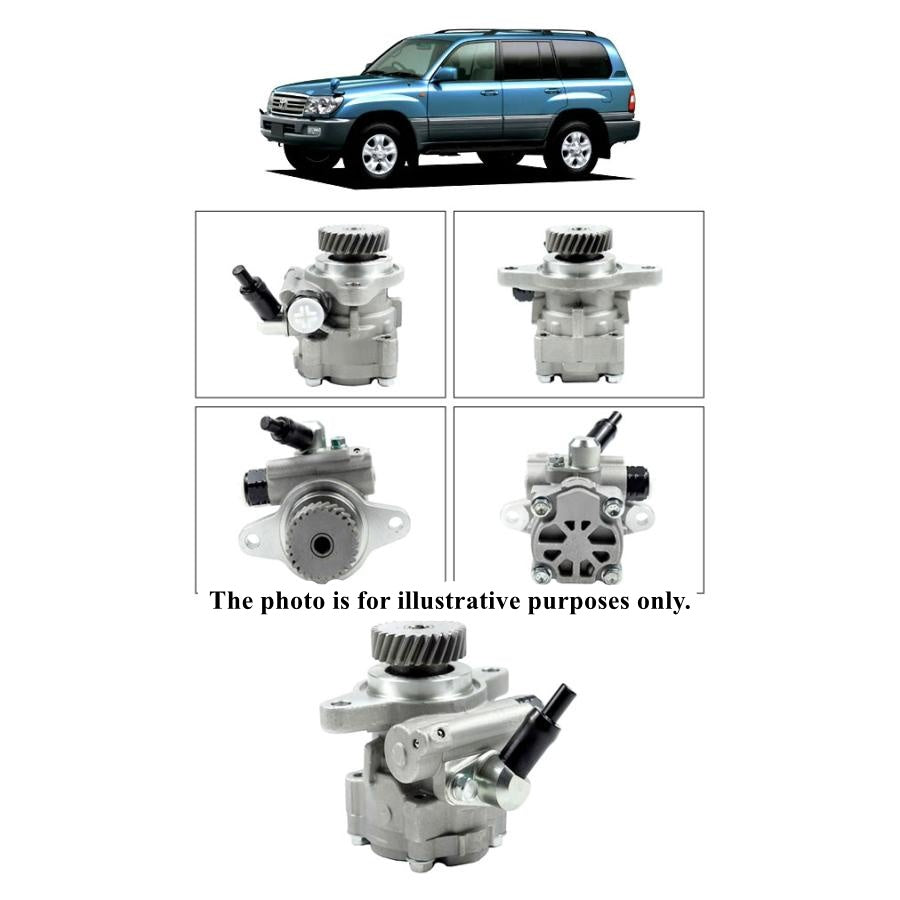 The photo is for illustrative purposes only.