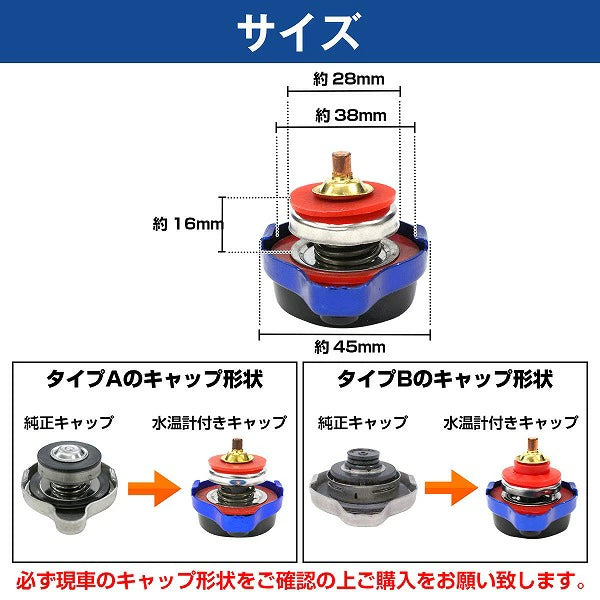 サイズ

約 28mm

約 38mm

約 16mm

約 45mm

タイプAのキャップ形状

純正キャップ

水温計付きキャップ

タイプBのキャップ形状

純正キャップ

水温計付きキャップ

必ず現車のキャップ形状をご確認の上ご購入をお願い致します。