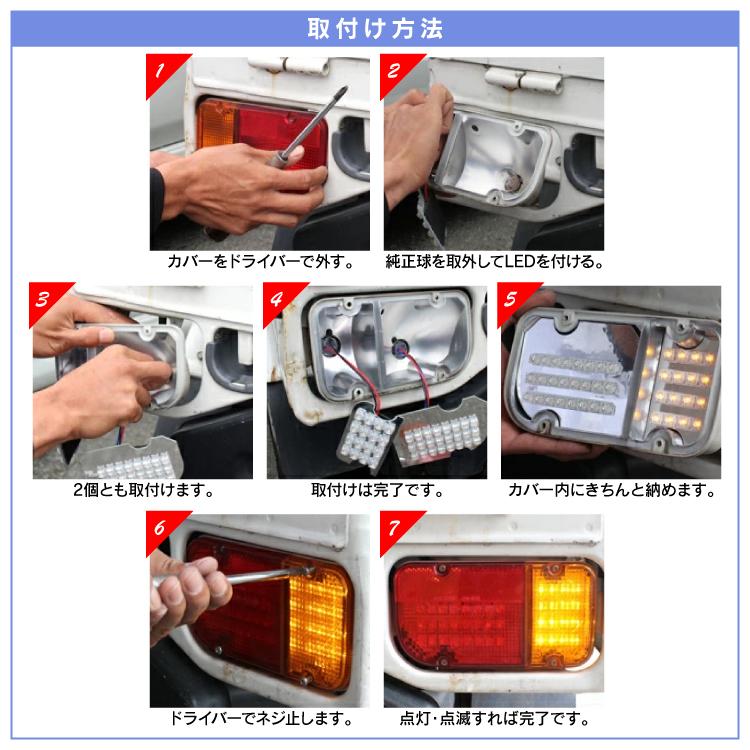 取付け方法

1
カバーをドライバーで外す。

2
純正球を取外してLEDを付ける。

3
2個とも取付けます。

4
取付けは完了です。

5
カバー内にきちんと納めます。

6
ドライバーでネジ止します。

7
点灯･点滅すれば完了です。