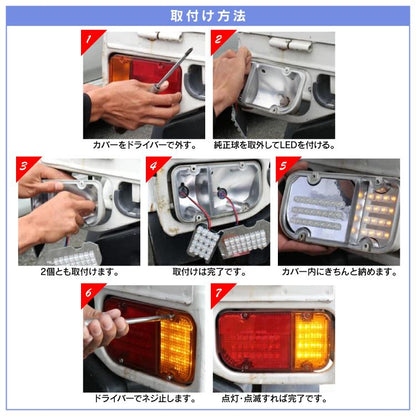 取付け方法

1
カバーをドライバーで外す。

2
純正球を取外してLEDを付ける。

3
2個とも取付けます。

4
取付けは完了です。

5
カバー内にきちんと納めます。

6
ドライバーでネジ止します。

7
点灯・点滅すれば完了です。