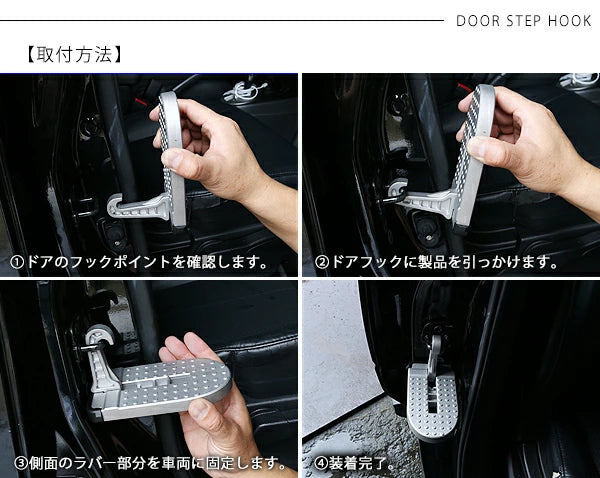 DOOR STEP HOOK

【取付方法】

①ドアのフックポイントを確認します。

②ドアフックに製品を引っかけます。

③側面のラバー部分を車両に固定します。

④装着完了。