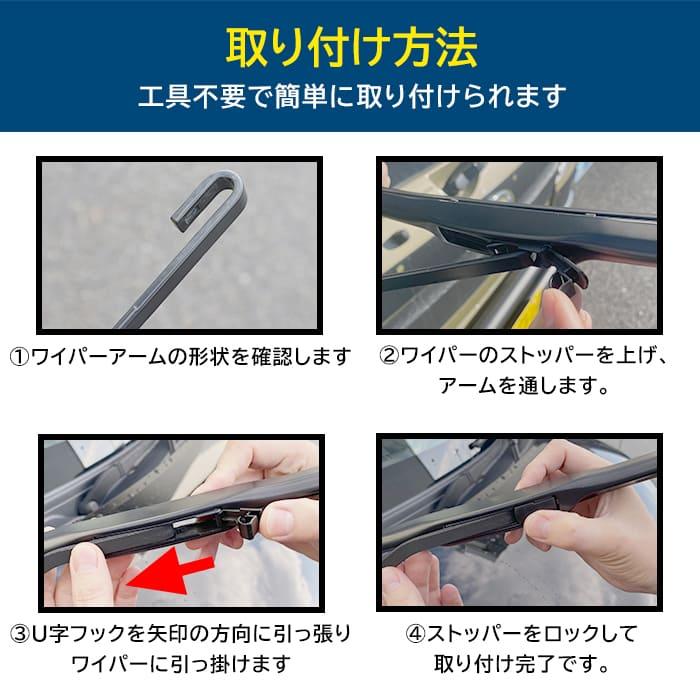 取り付け方法
工具不要で簡単に取り付けられます

①ワイパーアームの形状を確認します

②ワイパーのストッパーを上げ、アームを通します。

③U字フックを矢印の方向に引っ張りワイパーに引っ掛けます

④ストッパーをロックして取り付け完了です。